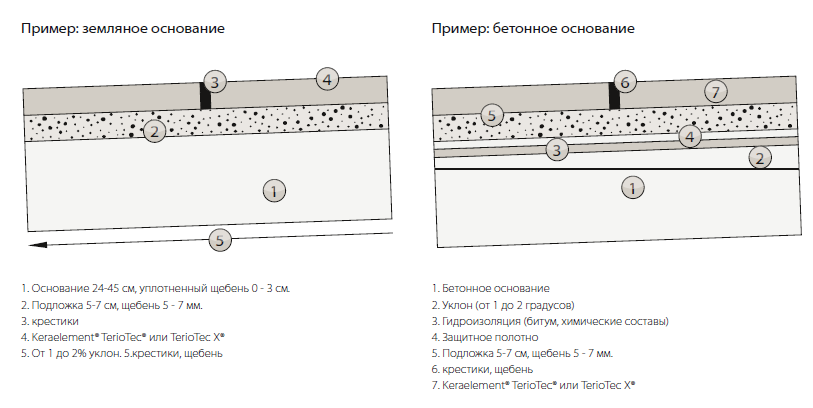 Пример: земляное основание

3
4
2
1
5

1. Основание 24-45 см, уплотненный щебень 0 - 3 см.
2. Подложка 5-7 см, щебень 5 - 7 мм.
3. крестики
4. Keraelement® TerioTec® или TerioTec X®
5. От 1 до 2% уклон. 5.крестики, щебень

Пример: бетонное основание

6
7
5
4
3
2
1

1. Бетонное основание
2. Уклон (от 1 до 2 градусов)
3. Гидроизоляция (битум, химические составы)
4. Защитное полотно
5. Подложка 5-7 см, щебень 5 - 7 мм.
6. крестики, щебень
7. Keraelement® TerioTec® или TerioTec X®