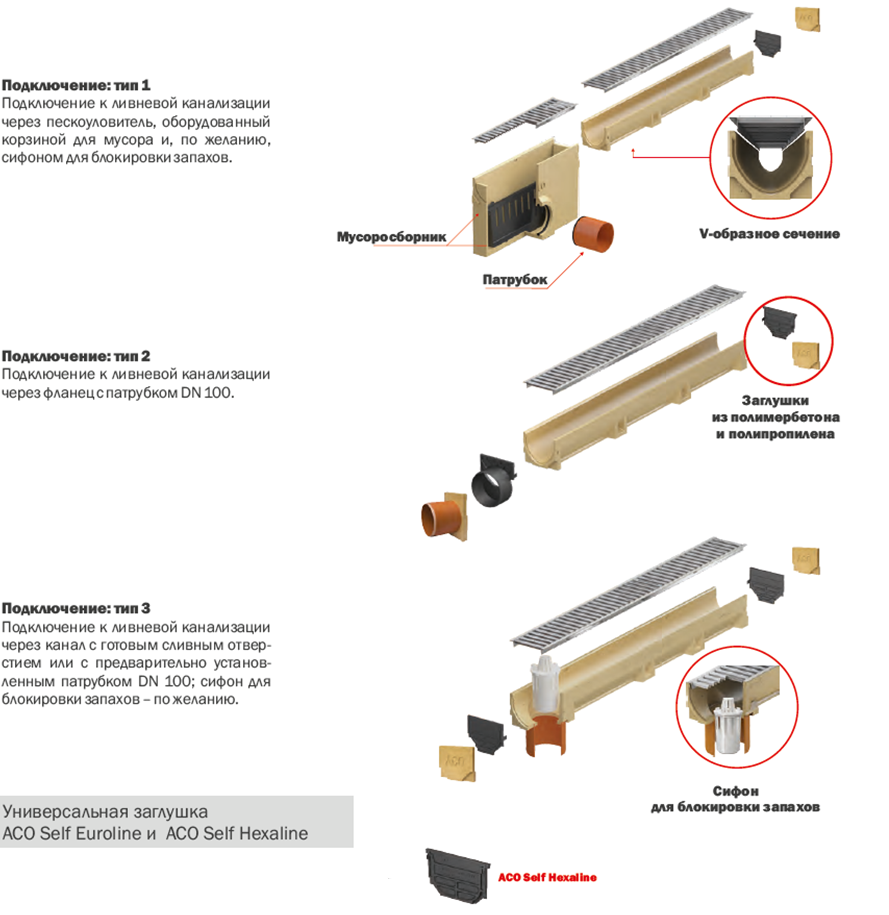 Подключение: тип 1
Подключение к ливневой канализации через пескоуловитель, оборудованный корзиной для мусора и, по желанию, сифоном для блокировки запахов.

Мусоросборник

Патрубок

V-образное сечение

Подключение: тип 2
Подключение к ливневой канализации через фланец с патрубком DN 100.

Заглушки
из полимербетона
и полипропилена

Подключение: тип 3
Подключение к ливневой канализации через канал с готовым сливным отверстием или с предварительно установленным патрубком DN 100; сифон для блокировки запахов – по желанию.

Сифон
для блокировки запахов

Универсальная заглушка
ACO Self Euroline и ACO Self Hexaline

ACO Self Hexaline